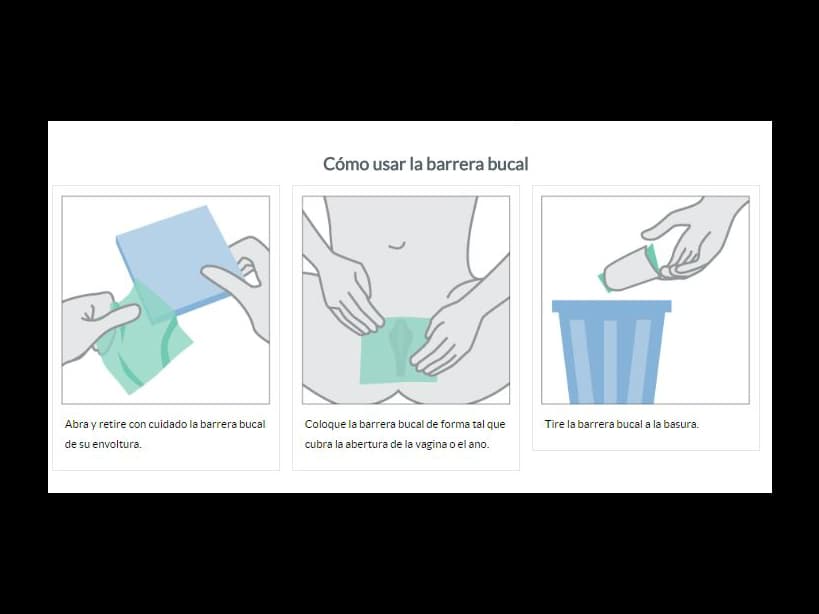 Cómo usar la barrera bucal

Abra y retire con cuidado la barrera bucal de su envoltura.

Coloque la barrera bucal de forma tal que cubra la abertura de la vagina o el ano.

Tire la barrera bucal a la basura.